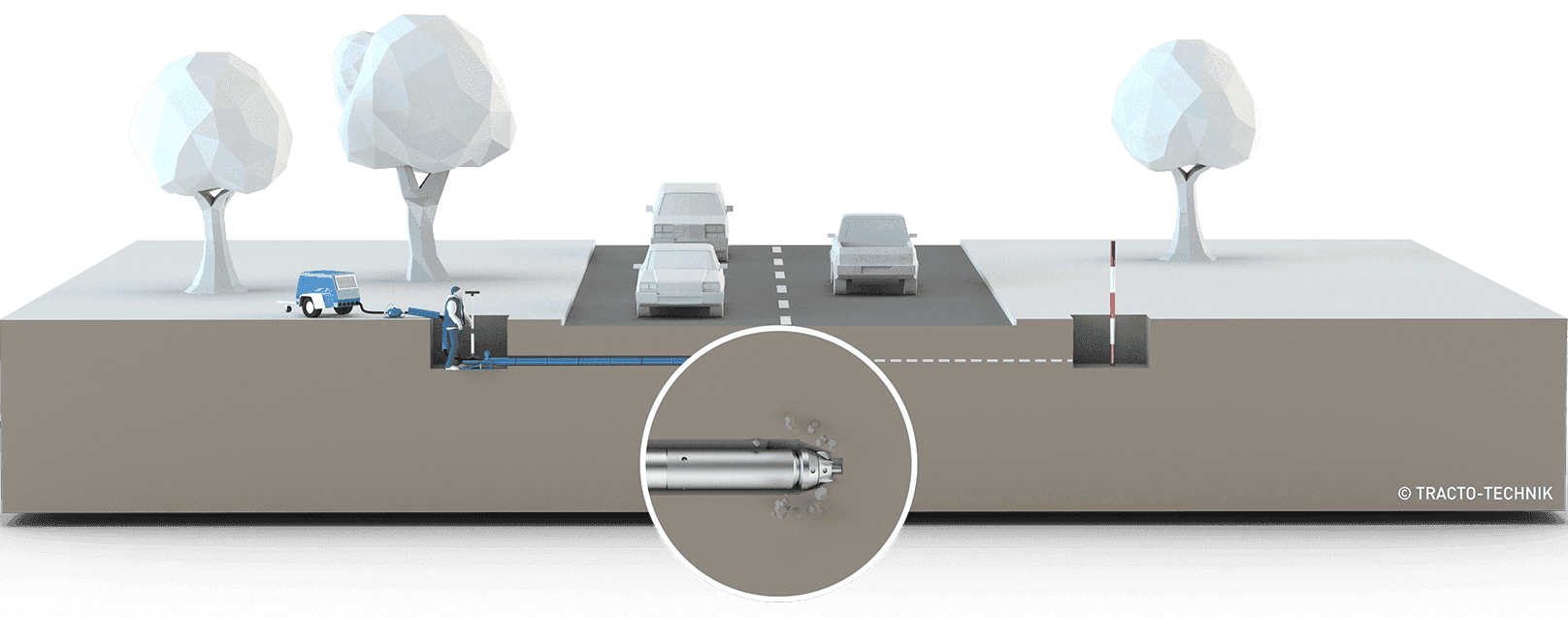 © TRACTO-TECHNIK