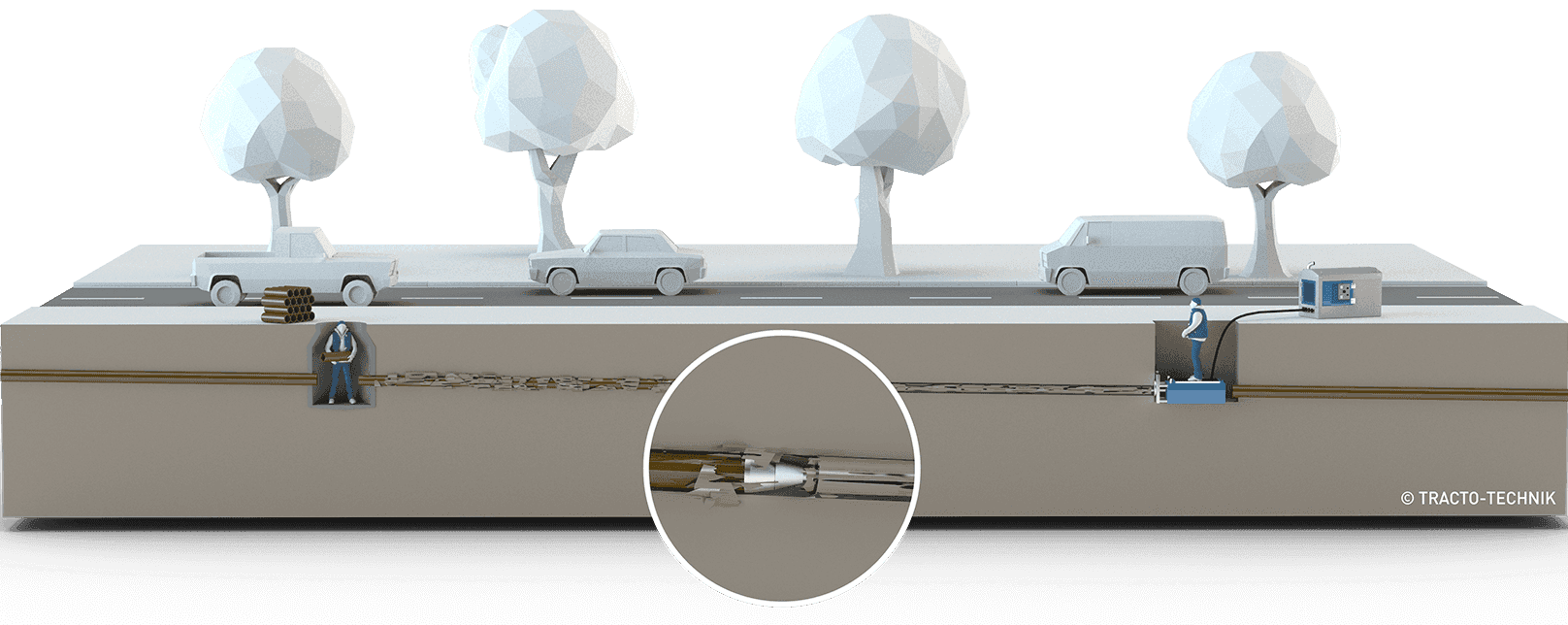 © TRACTO-TECHNIK